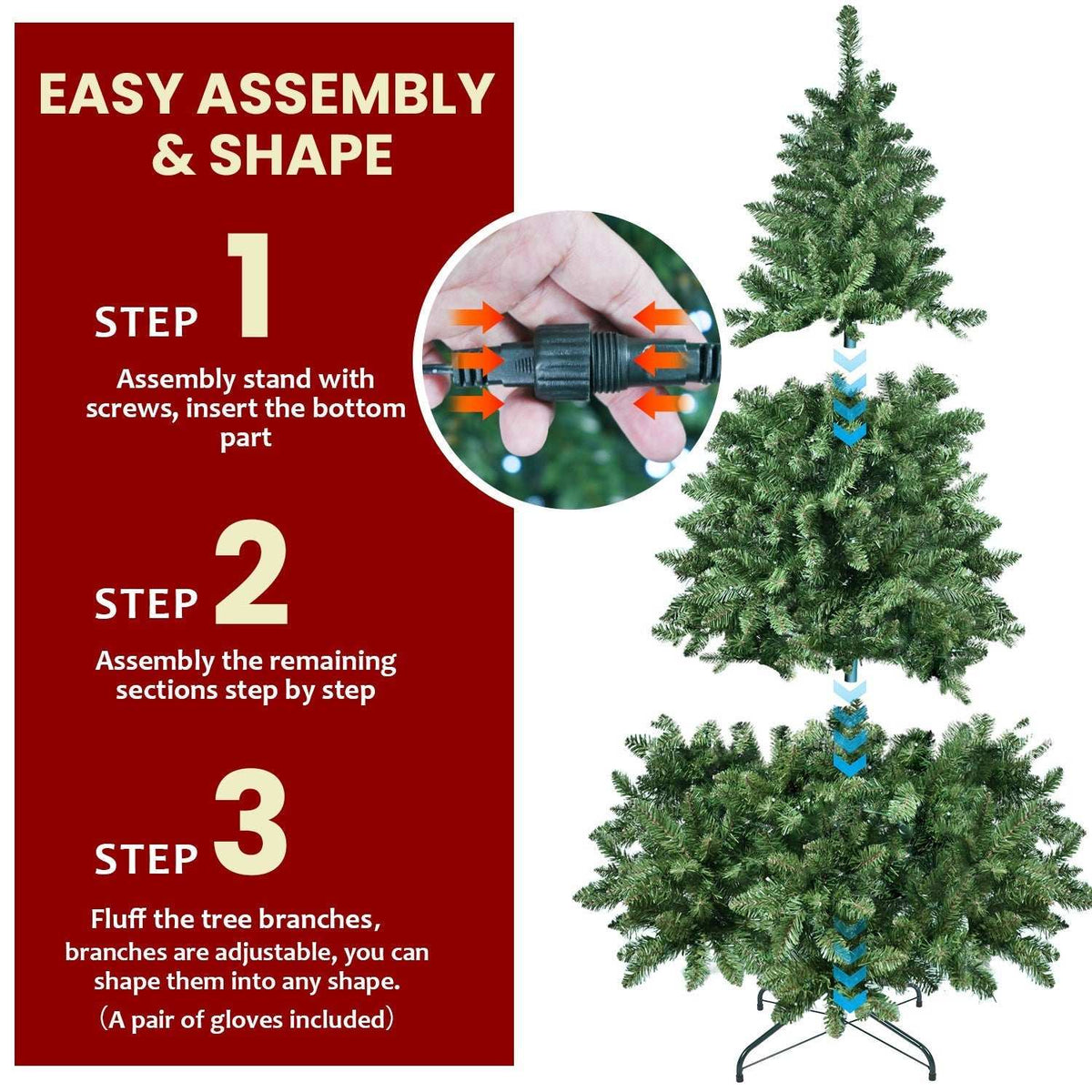 EASY ASSEMBLY & SHAPE

STEP 1

Assembly stand with screws, insert the bottom part

STEP 2

Assembly the remaining sections step by step

STEP 3

Fluff the tree branches, branches are adjustable, you can shape them into any shape.
（A pair of gloves included）