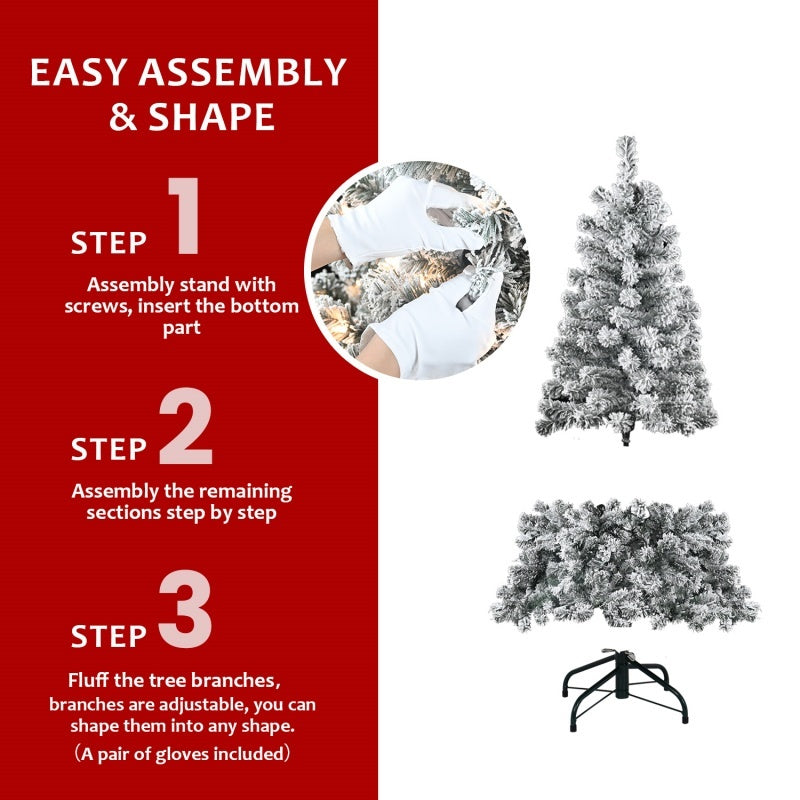 EASY ASSEMBLY & SHAPE

STEP 1

Assembly stand with screws, insert the bottom part

STEP 2

Assembly the remaining sections step by step

STEP 3

Fluff the tree branches, branches are adjustable, you can shape them into any shape.

（A pair of gloves included）