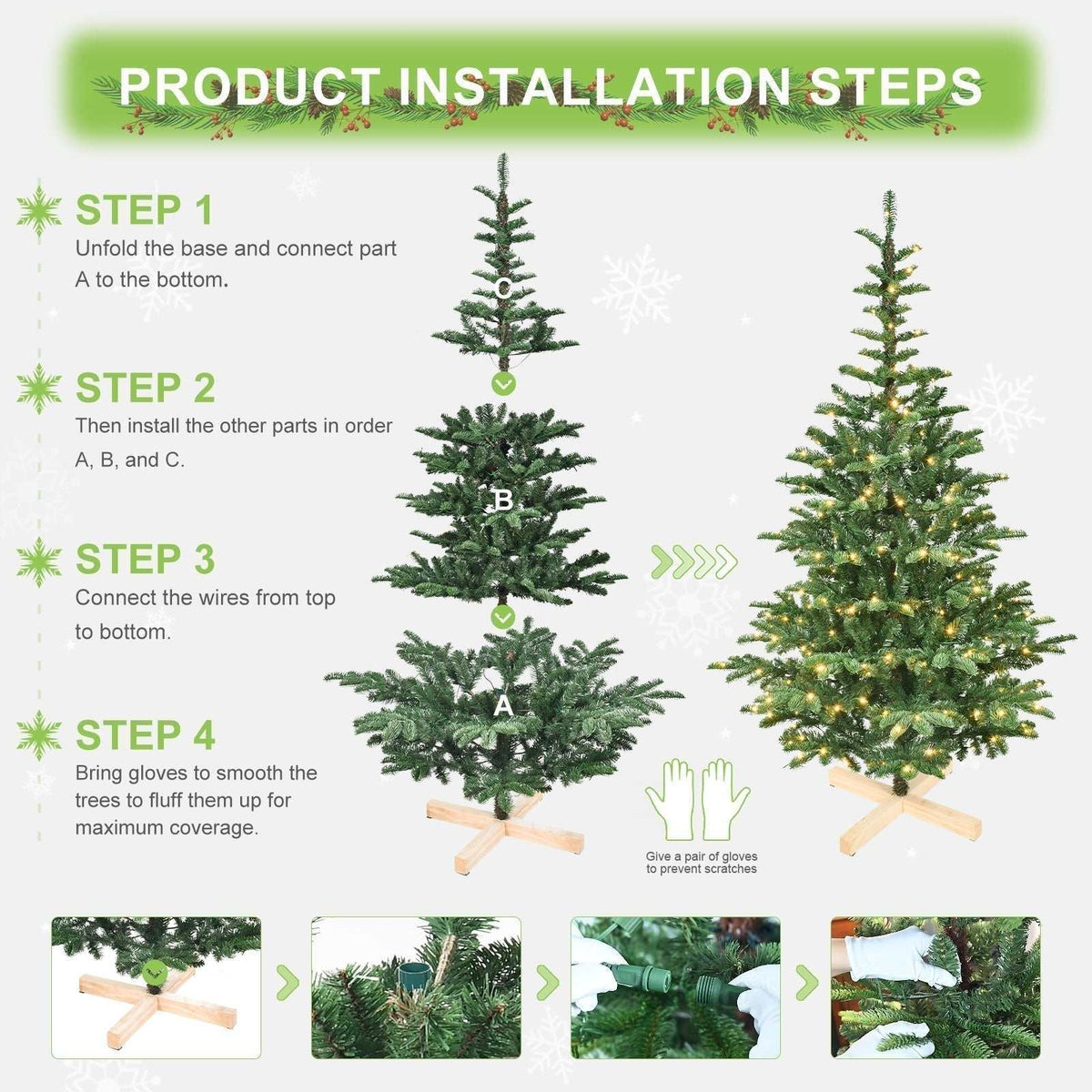 PRODUCT INSTALLATION STEPS

STEP 1
Unfold the base and connect part A to the bottom.

STEP 2
Then install the other parts in order A, B, and C.

STEP 3
Connect the wires from top to bottom.

STEP 4
Bring gloves to smooth the trees to fluff them up for maximum coverage.

C
B
A

Give a pair of gloves to prevent scratches