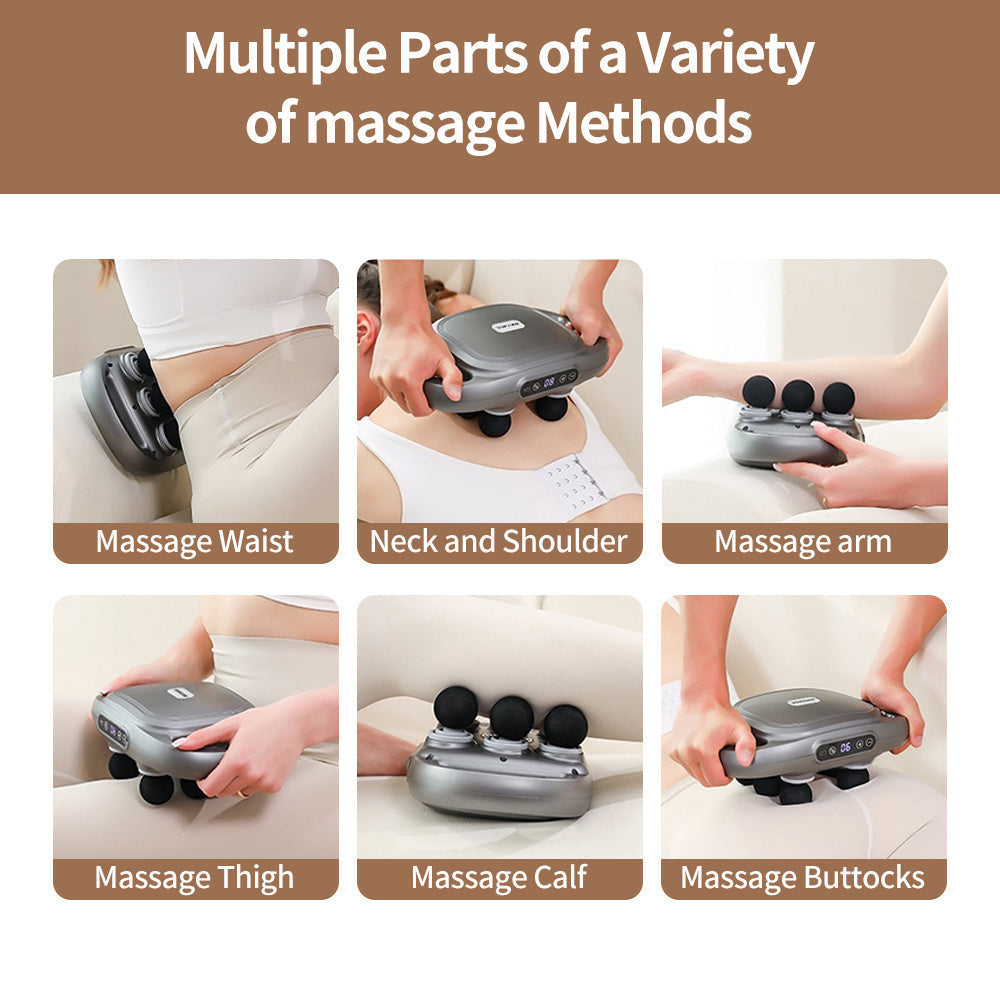 Multiple Parts of a Variety of massage Methods

Massage Waist

Neck and Shoulder

Massage arm

Massage Thigh

Massage Calf

Massage Buttocks