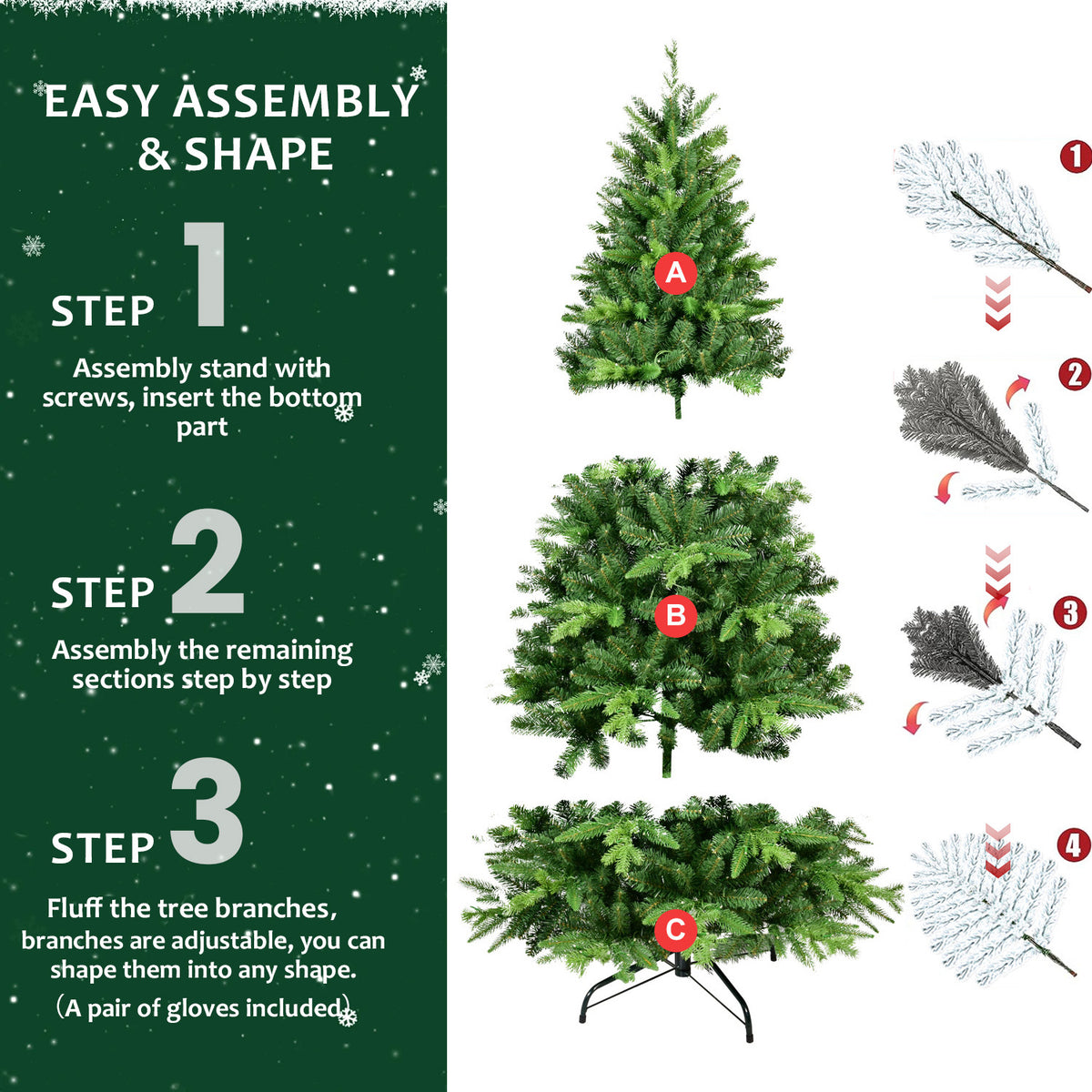 EASY ASSEMBLY & SHAPE

STEP 1

Assembly stand with screws, insert the bottom part

STEP 2

Assembly the remaining sections step by step

STEP 3

Fluff the tree branches, branches are adjustable, you can shape them into any shape.

（A pair of gloves included）

A

B

C

1

2

3

4