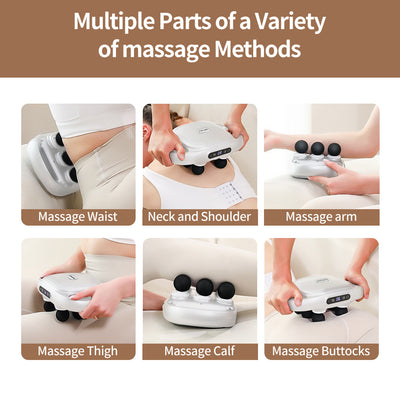 Multiple Parts of a Variety of massage Methods

Massage Waist

Neck and Shoulder

Massage arm

Massage Thigh

Massage Calf

Massage Buttocks